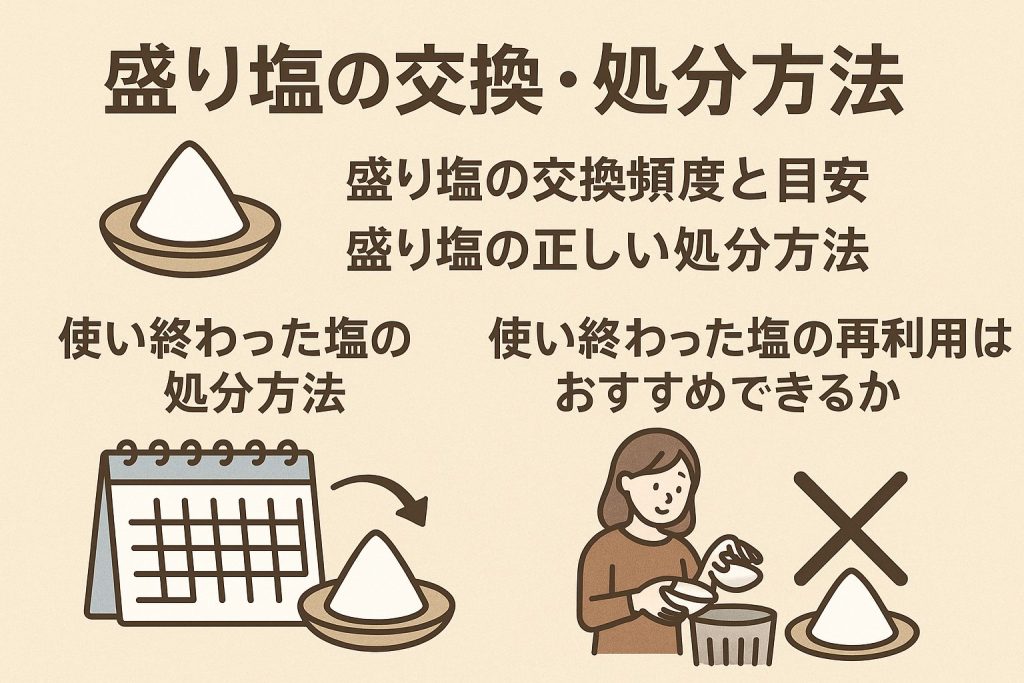 盛り塩の交換・処分方法

盛り塩の交換頻度と目安
盛り塩の正しい処分方法

使い終わった塩の処分方法

使い終わった塩の再利用はおすすめできるか